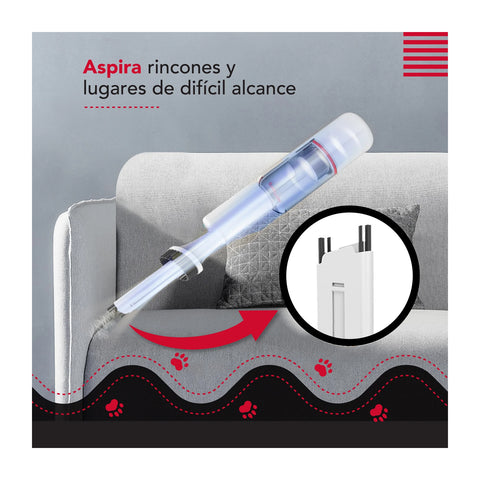 Aspira rincones y lugares de difícil alcance